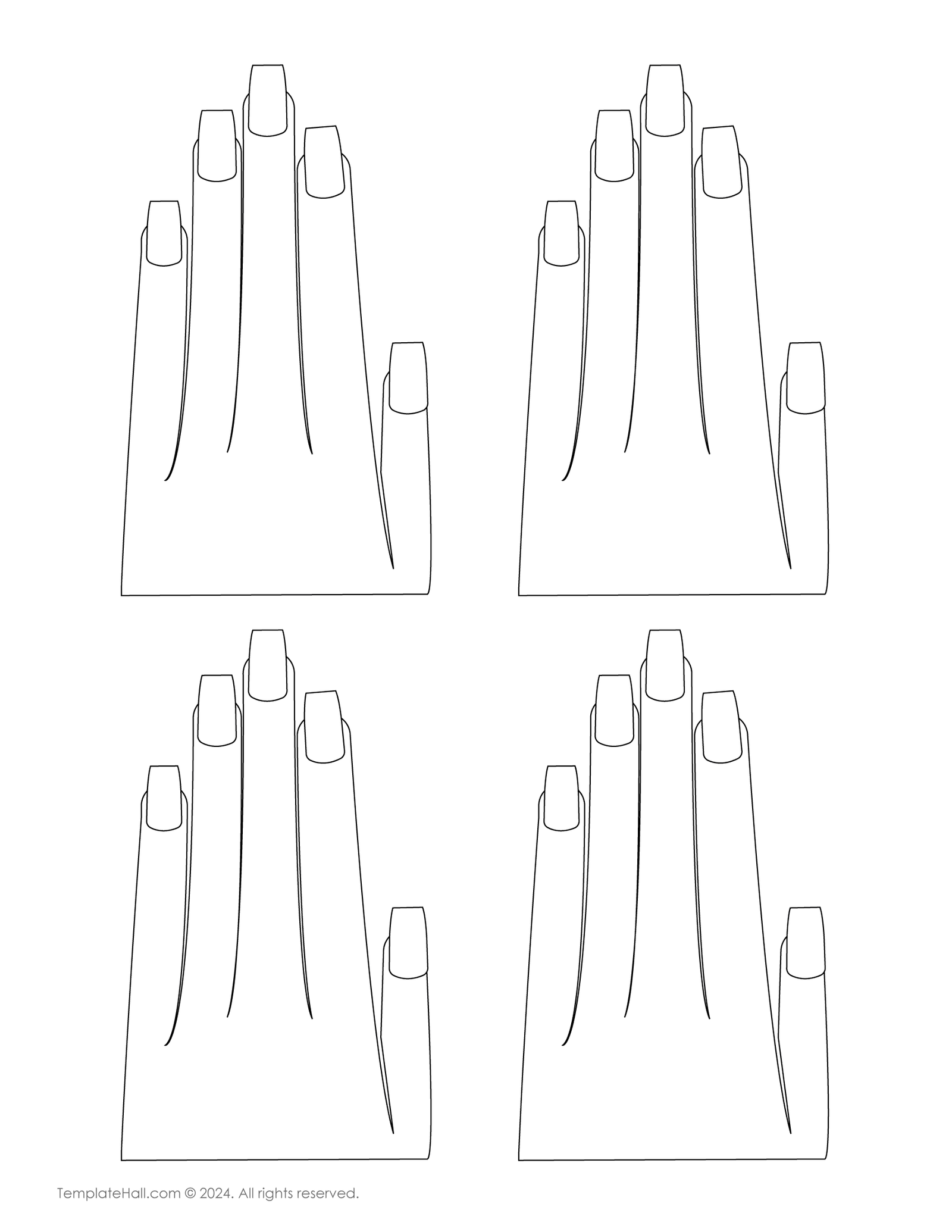 TemplateHall.com © 2024. All rights reserved.