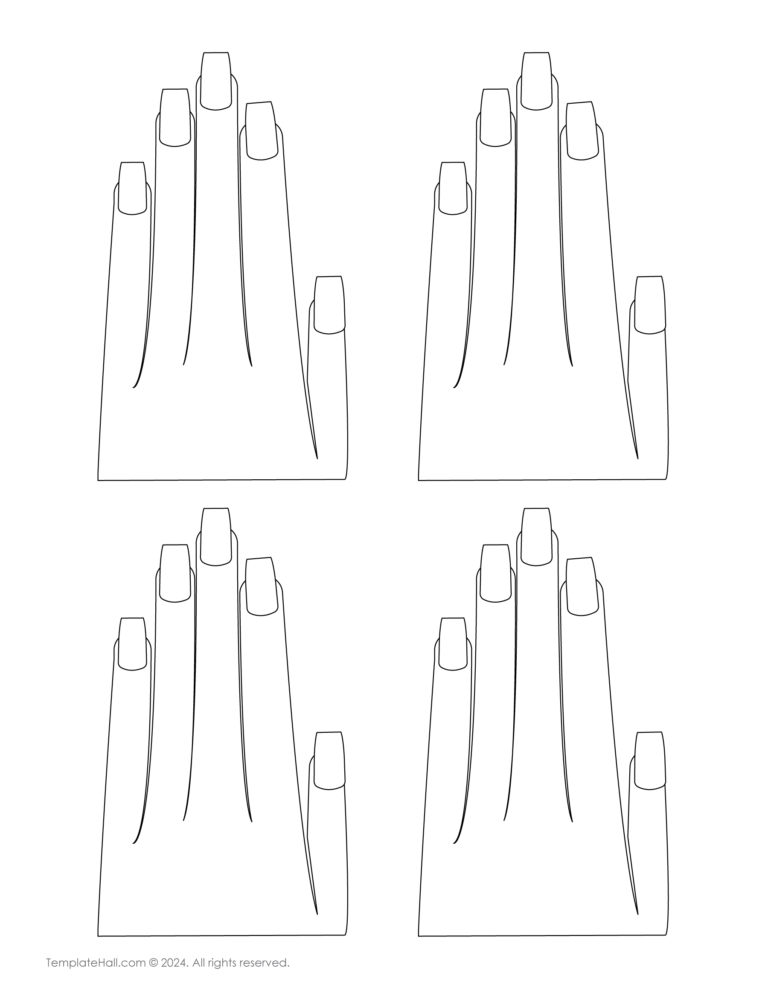 TemplateHall.com © 2024. All rights reserved.