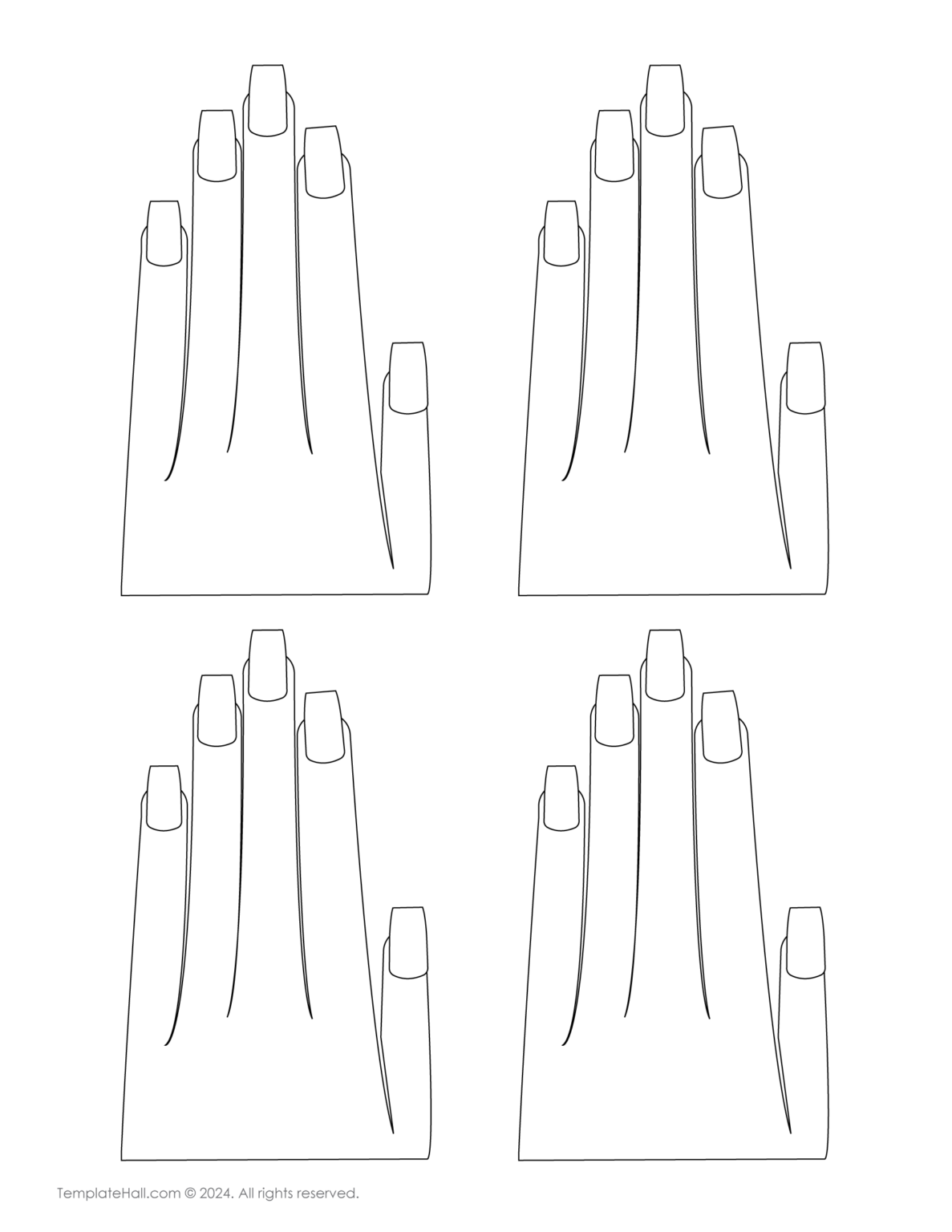 TemplateHall.com © 2024. All rights reserved.